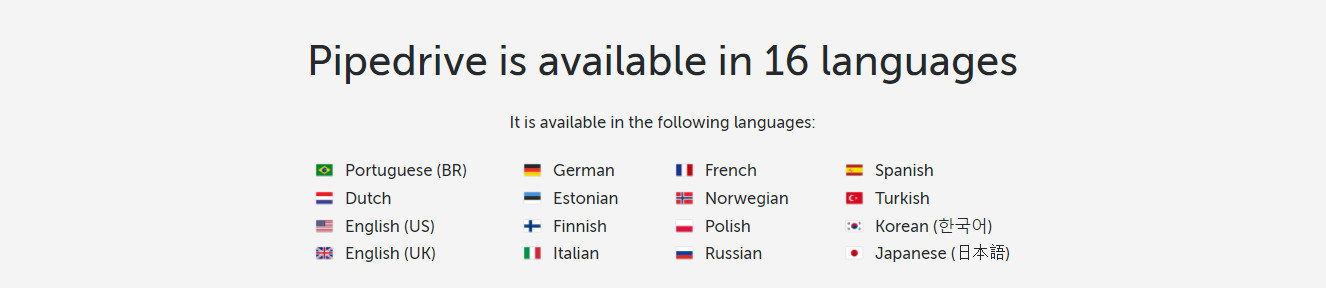 Pipedrive is available in 16 languages

It is available in the following languages:

Portuguese (BR)
Dutch
English (US)
English (UK)

German
Estonian
Finnish
Italian

French
Norwegian
Polish
Russian

Spanish
Turkish
Korean (한국어)
Japanese (日本語)